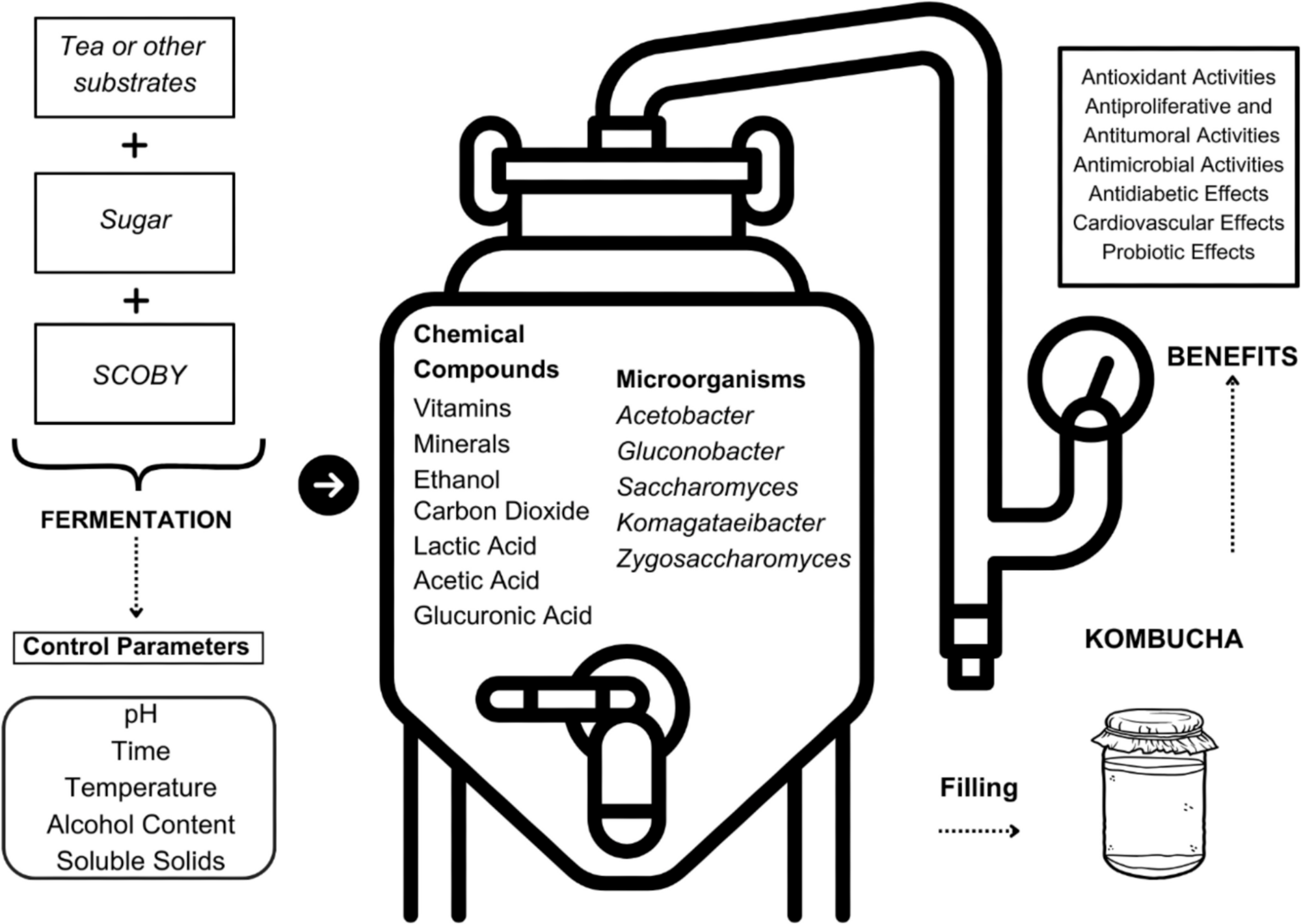 Tea or other substrates

+

Sugar

+

SCOBY

FERMENTATION

Control Parameters

pH
Time
Temperature
Alcohol Content
Soluble Solids

Chemical Compounds
Vitamins
Minerals
Ethanol
Carbon Dioxide
Lactic Acid
Acetic Acid
Glucuronic Acid

Microorganisms
Acetobacter
Gluconobacter
Saccharomyces
Komagataeibacter
Zygosaccharomyces

Antioxidant Activities
Antiproliferative and Antitumoral Activities
Antimicrobial Activities
Antidiabetic Effects
Cardiovascular Effects
Probiotic Effects

BENEFITS

KOMBUCHA

Filling